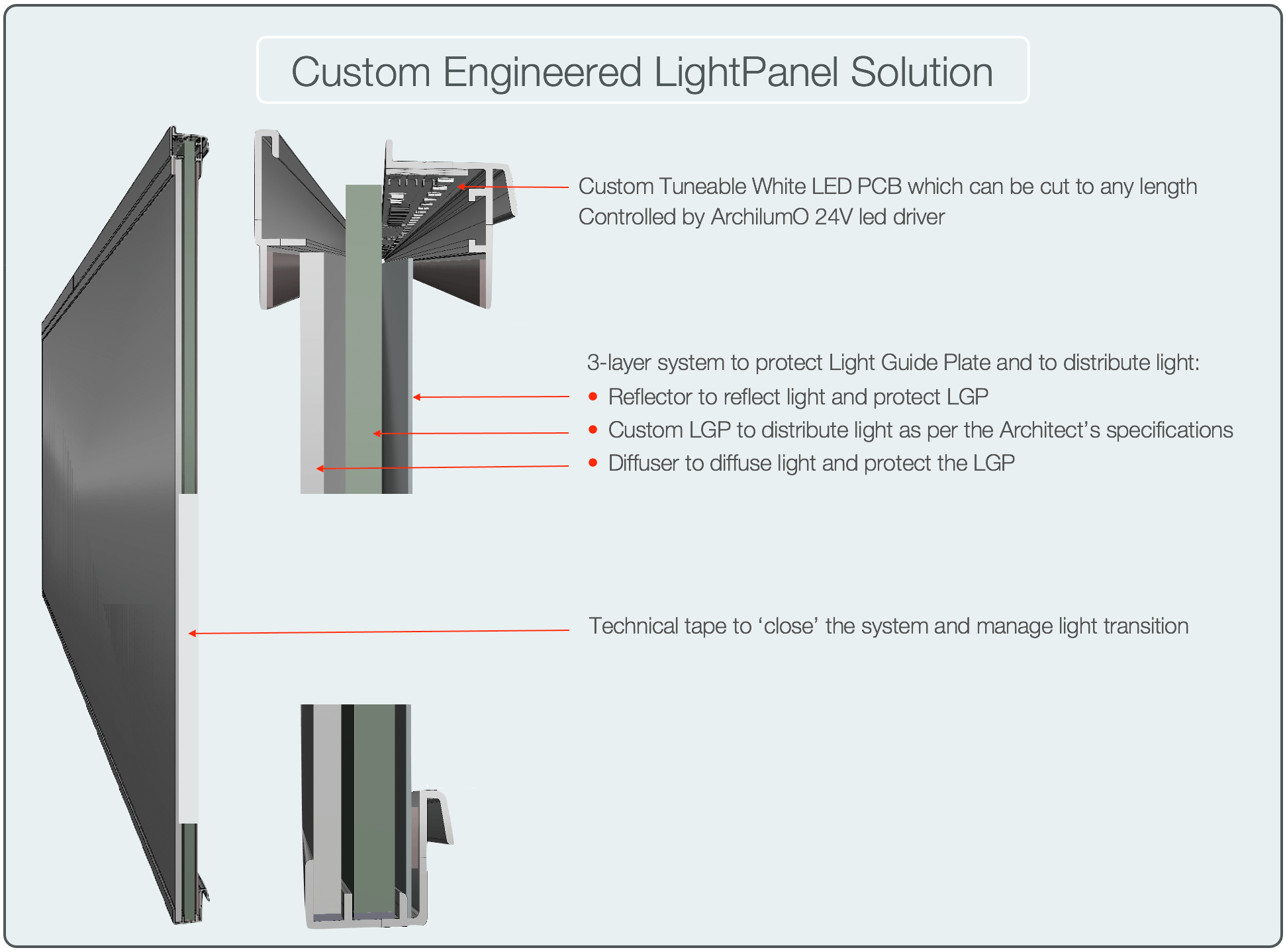 Custom Engineered LightPanel Solution

Custom Tuneable White LED PCB which can be cut to any length
Controlled by ArchilumO 24V led driver

3-layer system to protect Light Guide Plate and to distribute light:
• Reflector to reflect light and protect LGP
• Custom LGP to distribute light as per the Architect's specifications
• Diffuser to diffuse light and protect the LGP

Technical tape to 'close' the system and manage light transition